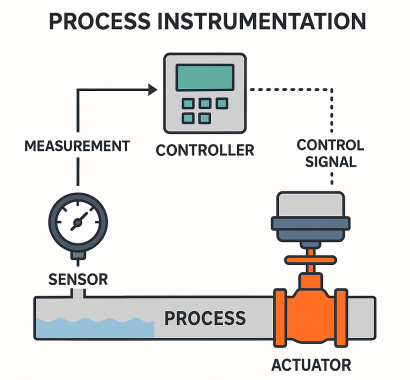 PROCESS INSTRUMENTATION

MEASUREMENT

CONTROLLER

CONTROL SIGNAL

SENSOR

PROCESS

ACTUATOR